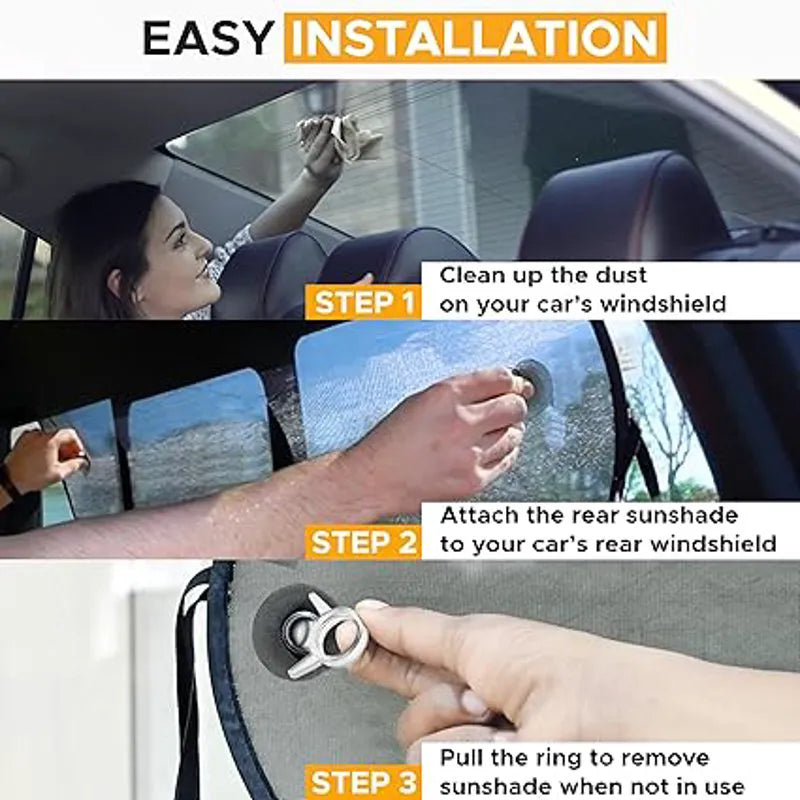 EASY INSTALLATION

STEP 1
Clean up the dust on your car's windshield

STEP 2
Attach the rear sunshade to your car's rear windshield

STEP 3
Pull the ring to remove sunshade when not in use