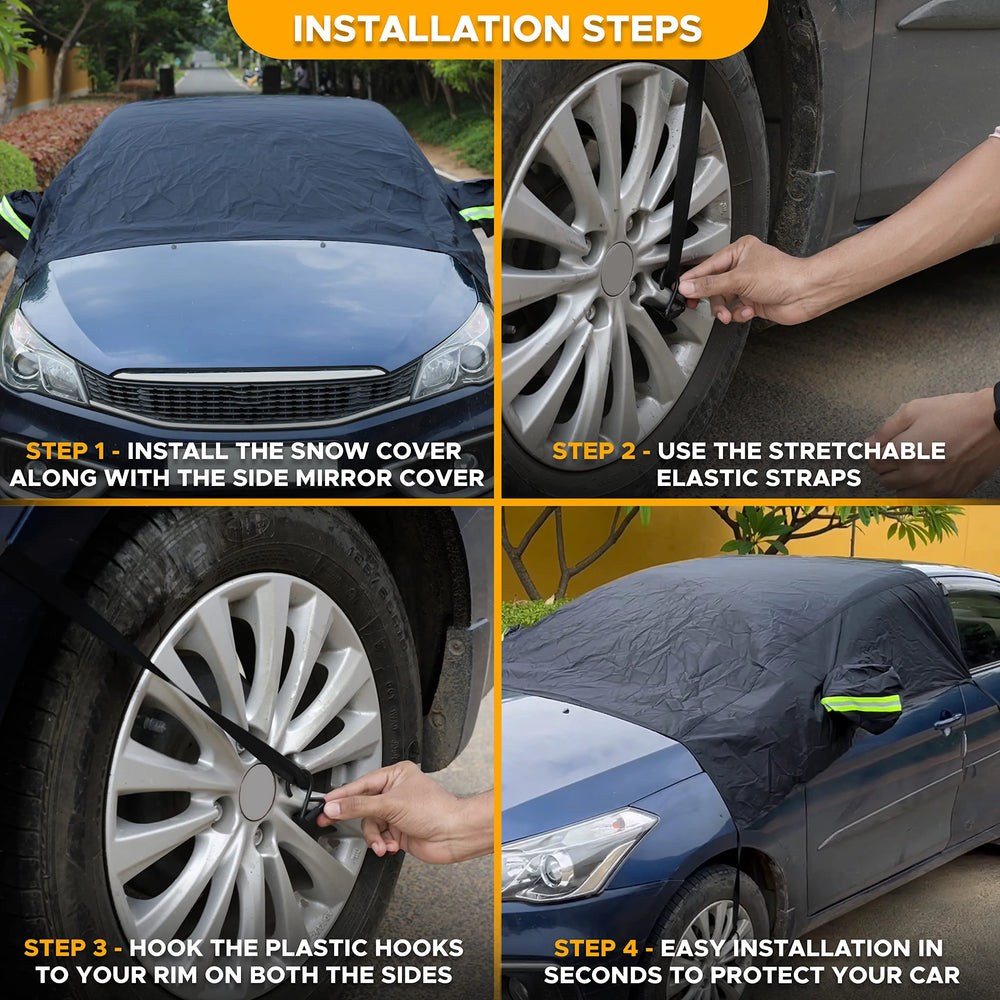 INSTALLATION STEPS

STEP 1 - INSTALL THE SNOW COVER ALONG WITH THE SIDE MIRROR COVER

STEP 2 - USE THE STRETCHABLE ELASTIC STRAPS

STEP 3 - HOOK THE PLASTIC HOOKS TO YOUR RIM ON BOTH THE SIDES

STEP 4 - EASY INSTALLATION IN SECONDS TO PROTECT YOUR CAR