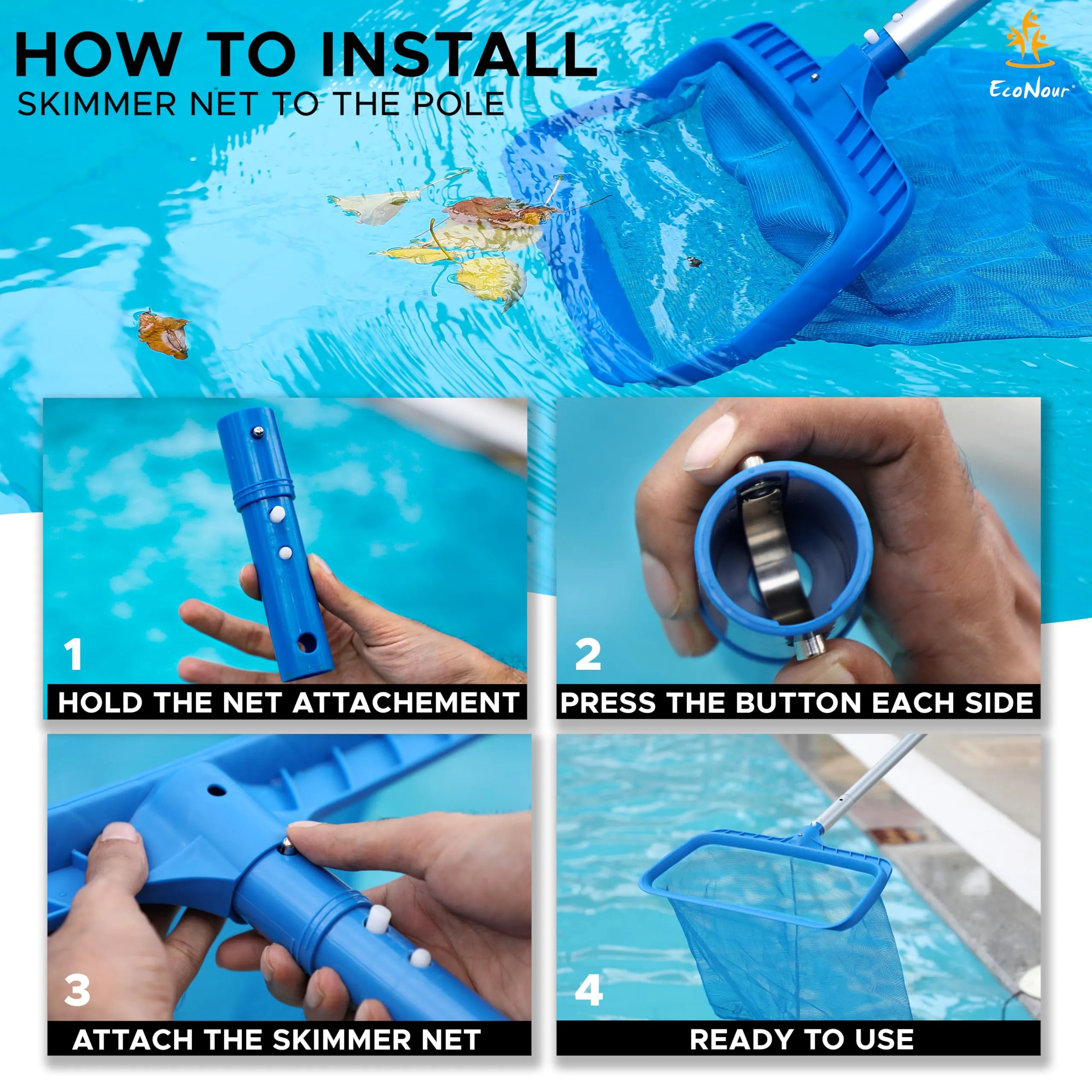 HOW TO INSTALL
SKIMMER NET TO THE POLE

EcoNour

1
HOLD THE NET ATTACHEMENT

2
PRESS THE BUTTON EACH SIDE

3
ATTACH THE SKIMMER NET

4
READY TO USE