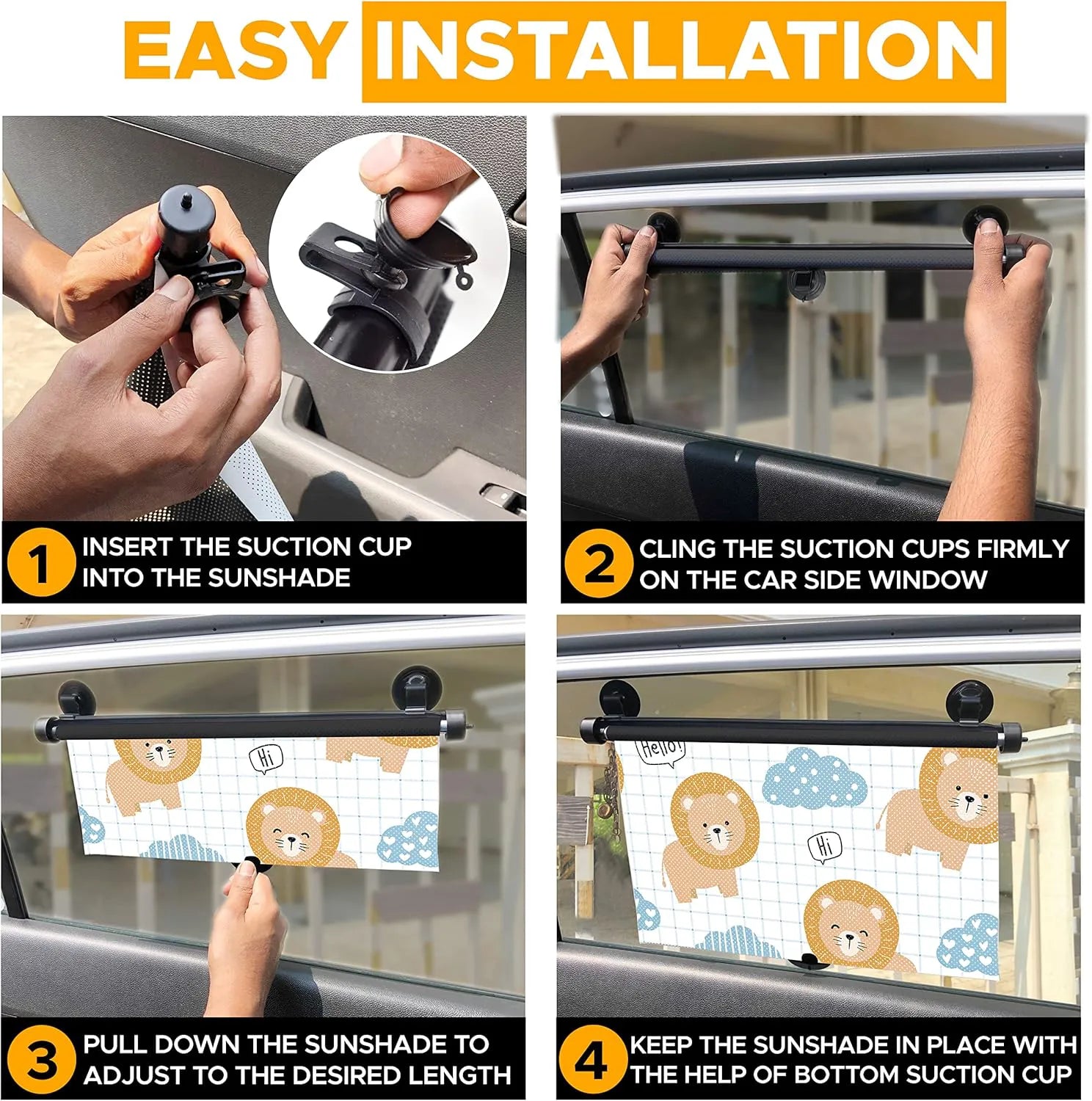 EASY INSTALLATION

1 INSERT THE SUCTION CUP INTO THE SUNSHADE

2 CLING THE SUCTION CUPS FIRMLY ON THE CAR SIDE WINDOW

Hi

3 PULL DOWN THE SUNSHADE TO ADJUST TO THE DESIRED LENGTH

Hello!

Hi

4 KEEP THE SUNSHADE IN PLACE WITH THE HELP OF BOTTOM SUCTION CUP