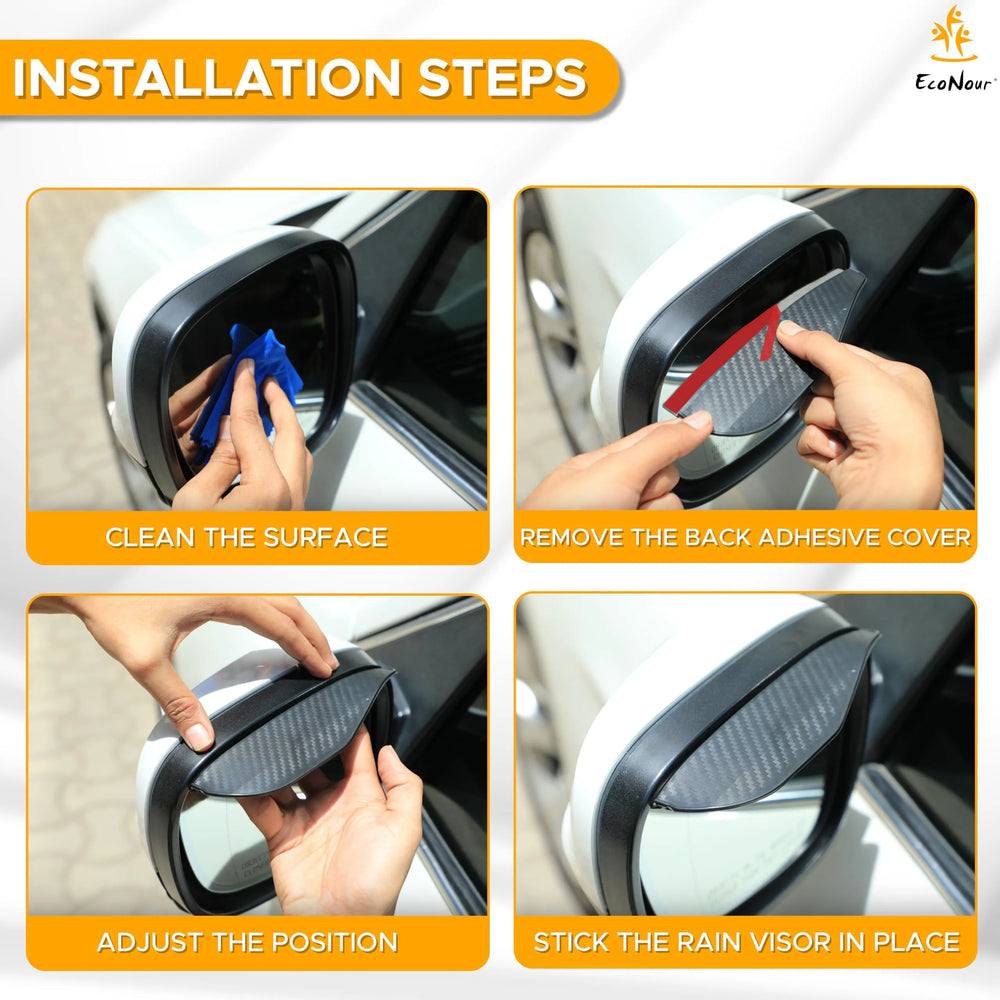 INSTALLATION STEPS

EcoNour

CLEAN THE SURFACE

REMOVE THE BACK ADHESIVE COVER

ADJUST THE POSITION

STICK THE RAIN VISOR IN PLACE