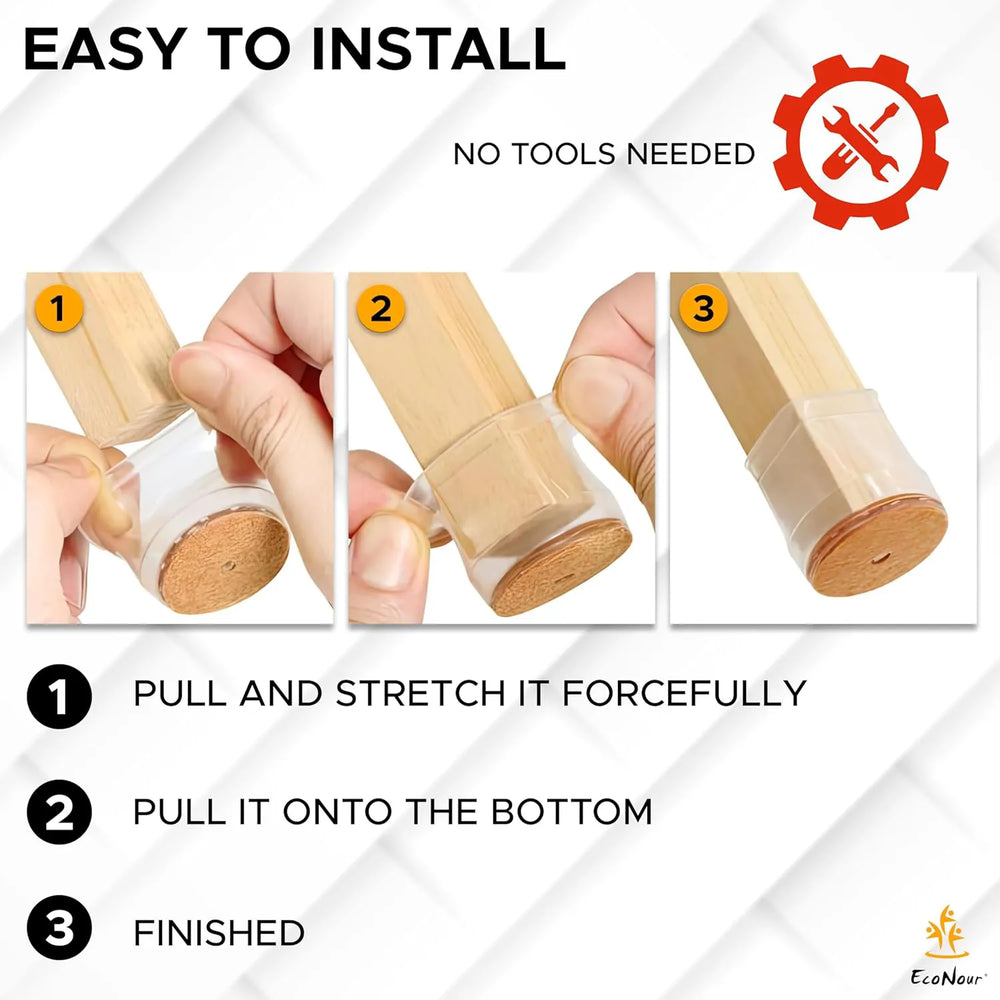 EASY TO INSTALL

NO TOOLS NEEDED

1

2

3

1 PULL AND STRETCH IT FORCEFULLY

2 PULL IT ONTO THE BOTTOM

3 FINISHED

EcoNour